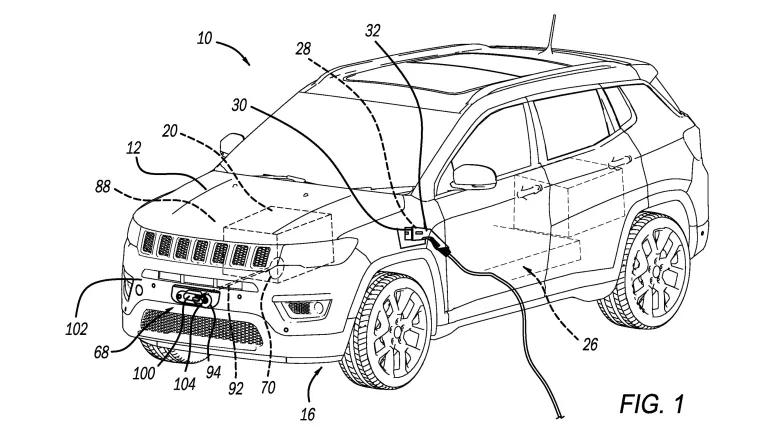 10
32
28
30
20
12
88
102
68
100
104
94
92
70
16
26
FIG. 1